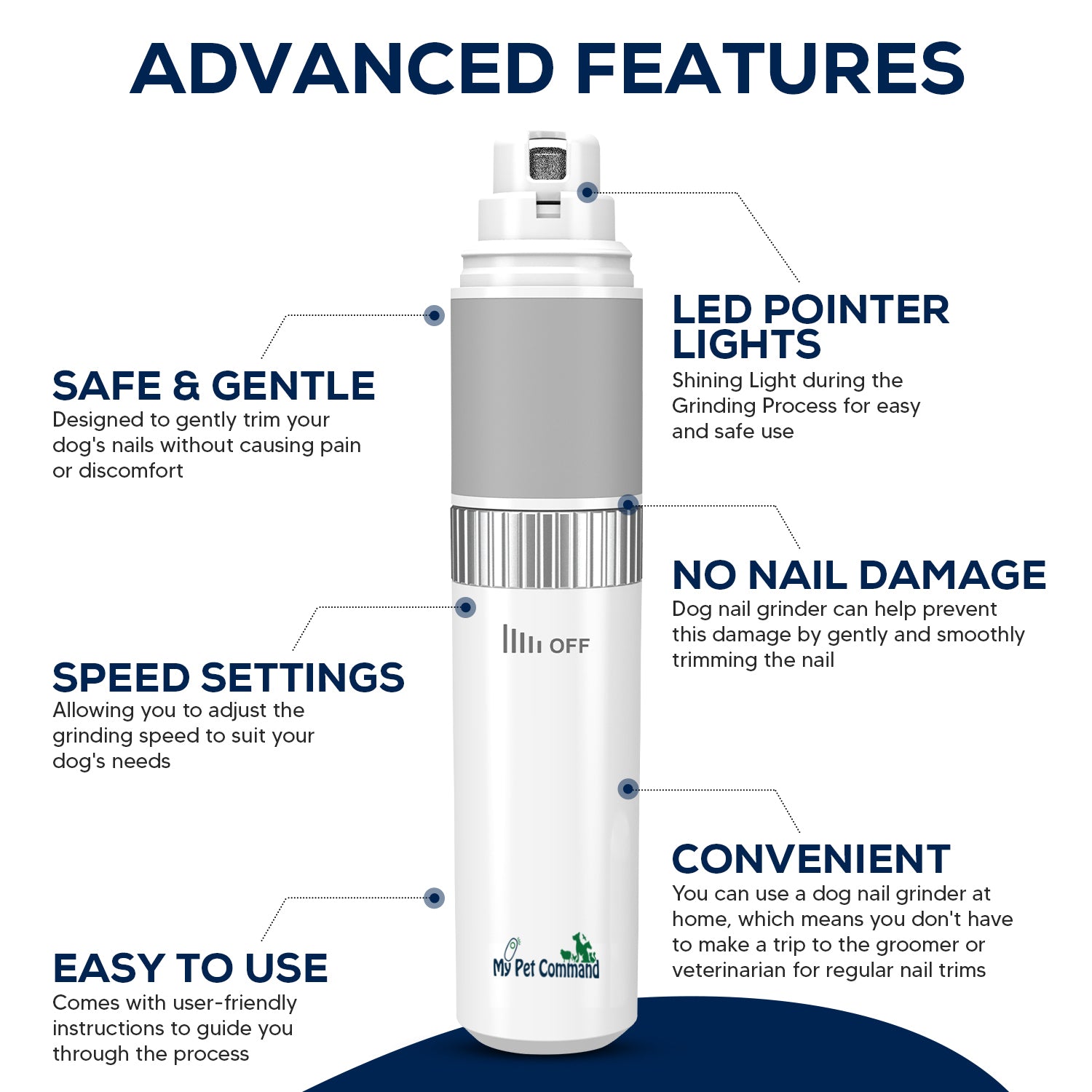 ADVANCED FEATURES

SAFE & GENTLE
Designed to gently trim your dog's nails without causing pain or discomfort

SPEED SETTINGS
Allowing you to adjust the grinding speed to suit your dog's needs

EASY TO USE
Comes with user-friendly instructions to guide you through the process

OFF

My Pet Command

LED POINTER LIGHTS
Shining Light during the Grinding Process for easy and safe use

NO NAIL DAMAGE
Dog nail grinder can help prevent this damage by gently and smoothly trimming the nail

CONVENIENT
You can use a dog nail grinder at home, which means you don't have to make a trip to the groomer or veterinarian for regular nail trims