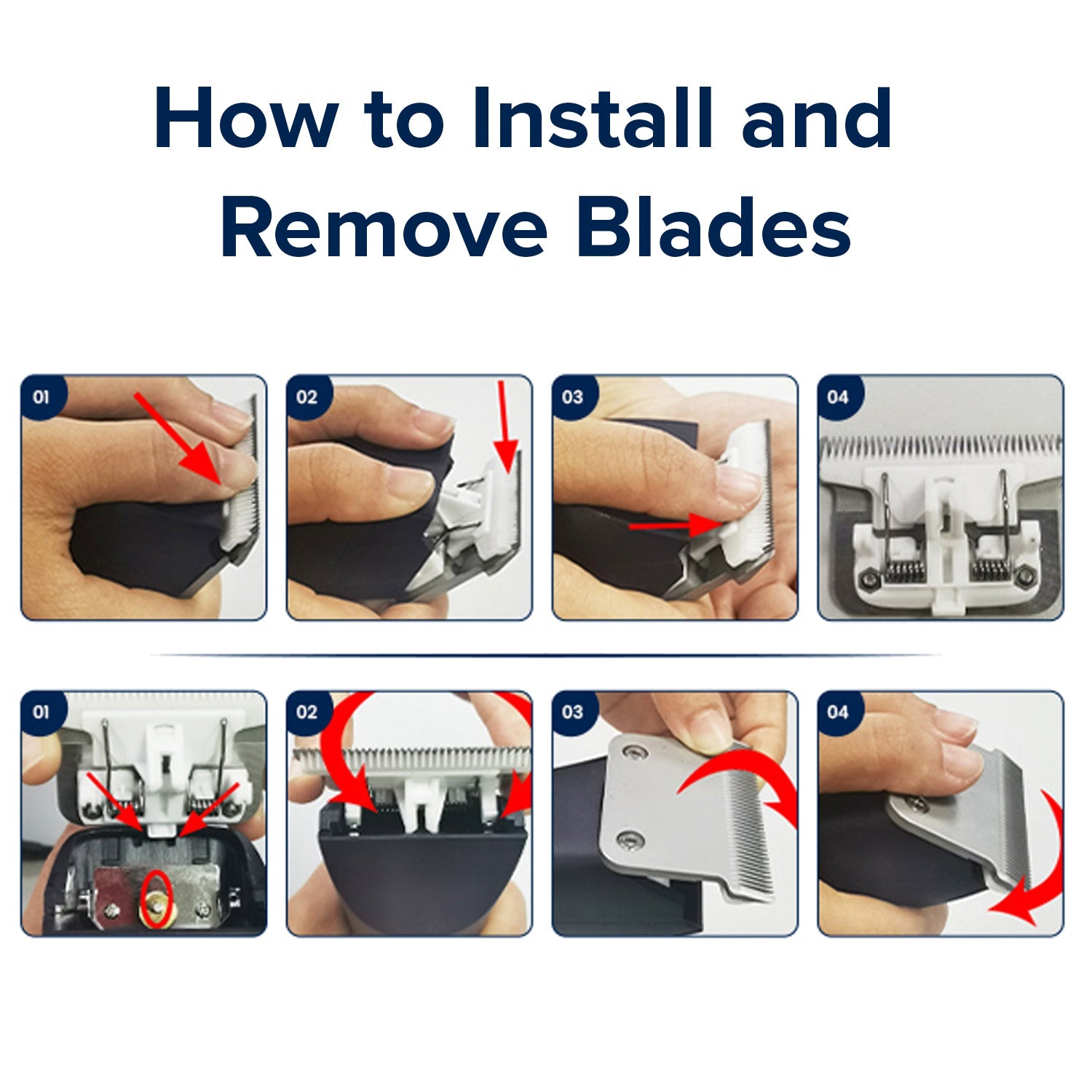 How to Install and Remove Blades

01

02

03

04

01

02

03

04